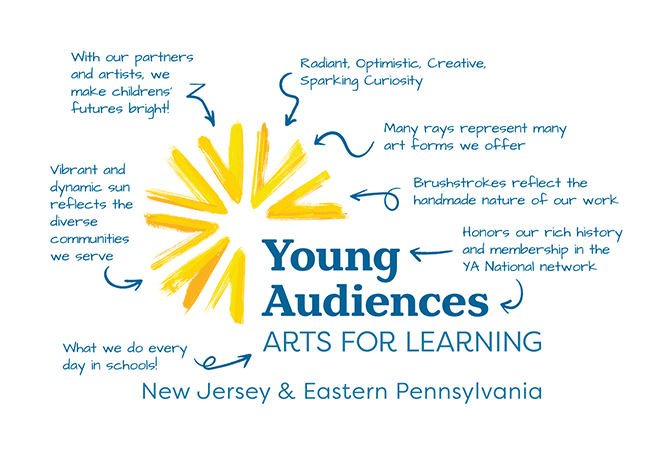 With our partners and artists, we make childrens' futures bright!

Radiant, Optimistic, Creative, Sparking Curiosity

Many rays represent many art forms we offer

Vibrant and dynamic sun reflects the diverse communities we serve

Brushstrokes reflect the handmade nature of our work

Honors our rich history and membership in the YA National network

Young Audiences
ARTS FOR LEARNING

What we do every day in schools!

New Jersey & Eastern Pennsylvania